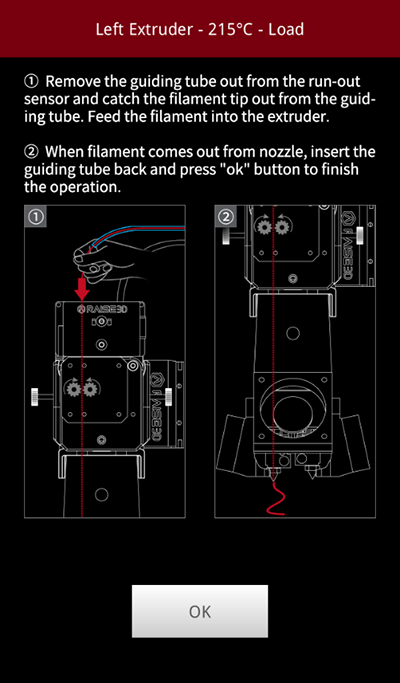 Left Extruder - 215°C - Load

① Remove the guiding tube out from the run-out sensor and catch the filament tip out from the guiding tube. Feed the filament into the extruder.

② When filament comes out from nozzle, insert the guiding tube back and press "ok" button to finish the operation.

①

RAISE3D

RAISE3D

②

RAISE3D

OK