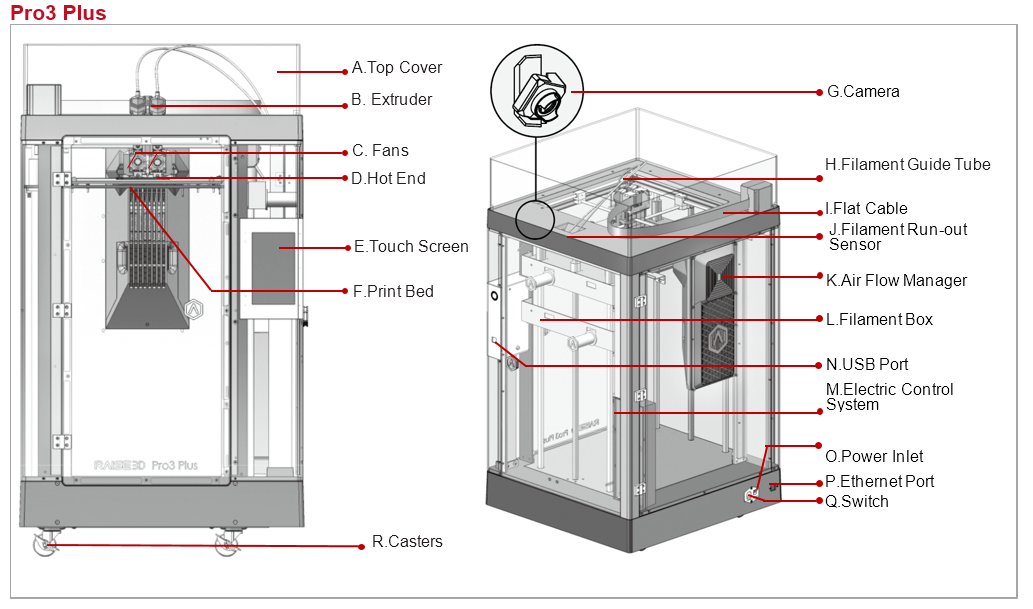 Pro3 Plus

A.Top Cover
B. Extruder
C. Fans
D.Hot End
E.Touch Screen
F.Print Bed
RAISE3D Pro3 Plus
R.Casters

G.Camera
H.Filament Guide Tube
I.Flat Cable
J.Filament Run-out Sensor
K.Air Flow Manager
L.Filament Box
N.USB Port
M.Electric Control System
RAISE3D Pro3 Plus
O.Power Inlet
P.Ethernet Port
Q.Switch