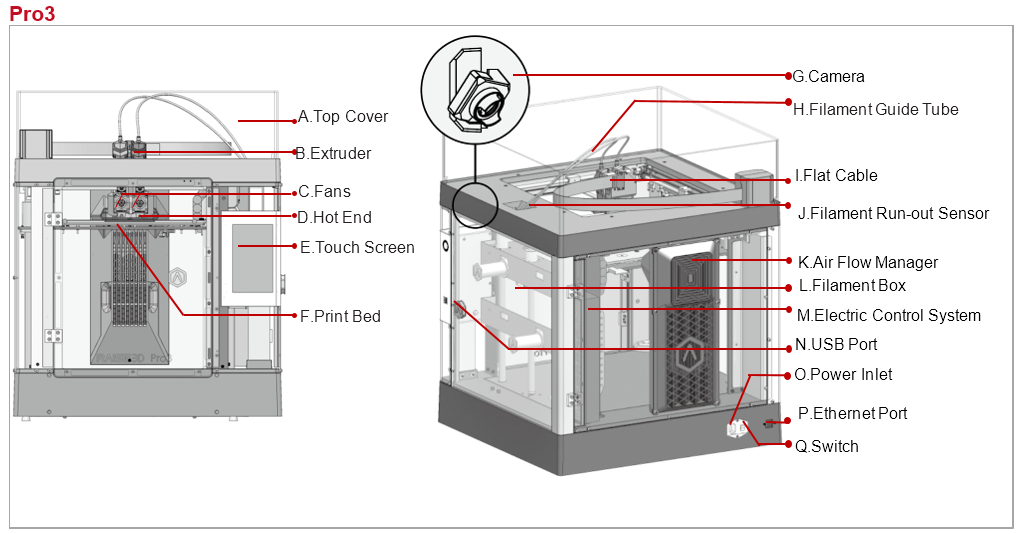 Pro3

A.Top Cover
B.Extruder
C.Fans
D.Hot End
E.Touch Screen
F.Print Bed

RAISE3D Pro3

G.Camera
H.Filament Guide Tube
I.Flat Cable
J.Filament Run-out Sensor
K.Air Flow Manager
L.Filament Box
M.Electric Control System
N.USB Port
O.Power Inlet
P.Ethernet Port
Q.Switch