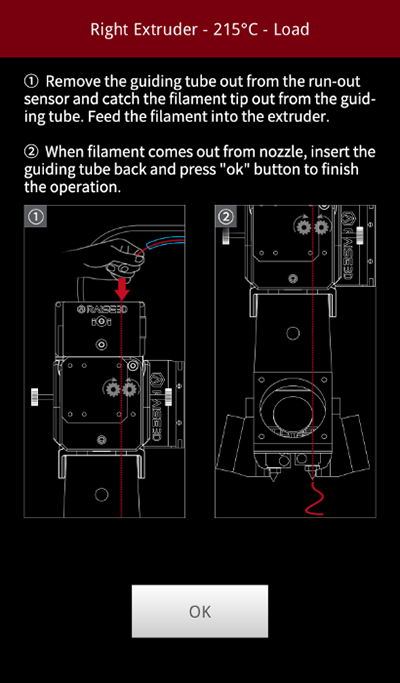 Right Extruder - 215°C - Load

① Remove the guiding tube out from the run-out sensor and catch the filament tip out from the guiding tube. Feed the filament into the extruder.

② When filament comes out from nozzle, insert the guiding tube back and press "ok" button to finish the operation.

①

RAISE3D

RAISE3D

②

RAISE3D

OK