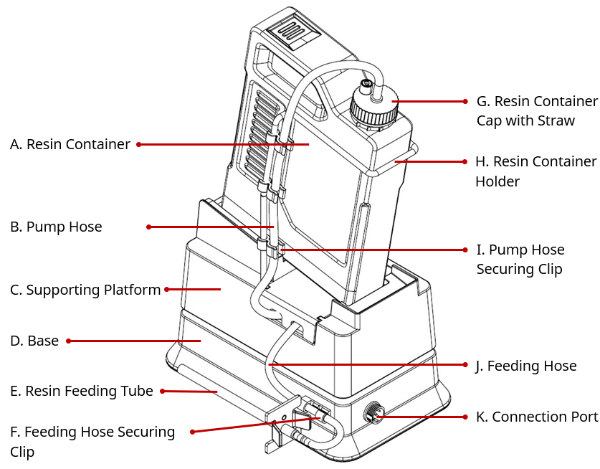 A. Resin Container

B. Pump Hose

C. Supporting Platform

D. Base

E. Resin Feeding Tube

F. Feeding Hose Securing Clip

G. Resin Container Cap with Straw

H. Resin Container Holder

I. Pump Hose Securing Clip

J. Feeding Hose

K. Connection Port