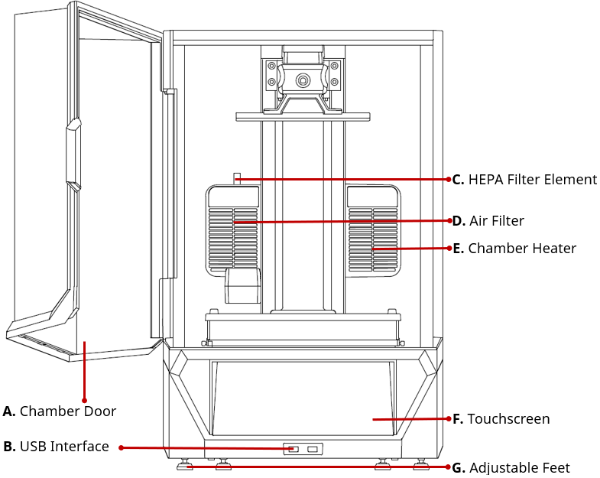 C. HEPA Filter Element

D. Air Filter

E. Chamber Heater

A. Chamber Door

F. Touchscreen

B. USB Interface

G. Adjustable Feet