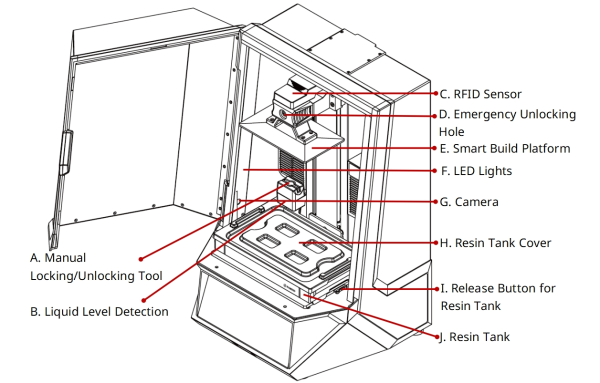 C. RFID Sensor
D. Emergency Unlocking Hole
E. Smart Build Platform
F. LED Lights
G. Camera
H. Resin Tank Cover
I. Release Button for Resin Tank
J. Resin Tank
A. Manual Locking/Unlocking Tool
B. Liquid Level Detection