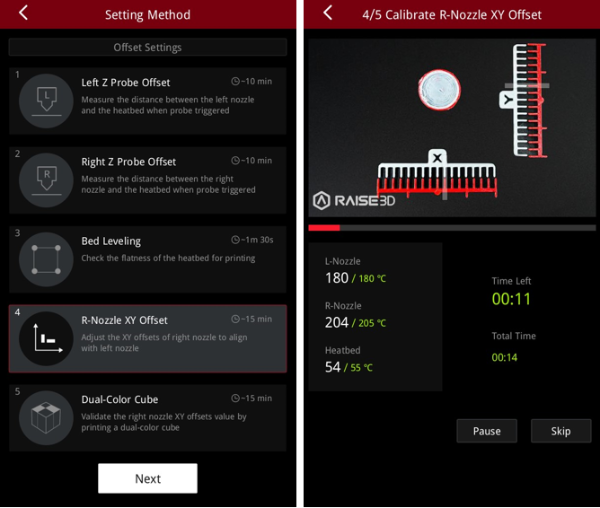 Setting Method

Offset Settings

1
L
Left Z Probe Offset
~10 min
Measure the distance between the left nozzle and the heatbed when probe triggered

2
R
Right Z Probe Offset
~10 min
Measure the distance between the right nozzle and the heatbed when probe triggered

3
Bed Leveling
~1m 30s
Check the flatness of the heatbed for printing

4
R-Nozzle XY Offset
~15 min
Adjust the XY offsets of right nozzle to align with left nozzle

5
Dual-Color Cube
~15 min
Validate the right nozzle XY offsets value by printing a dual-color cube

Next

4/5 Calibrate R-Nozzle XY Offset

Y
X
RAISE3D

L-Nozzle
180 / 180 ℃

R-Nozzle
204 / 205 ℃

Heatbed
54 / 55 ℃

Time Left
00:11

Total Time
00:14

Pause
Skip